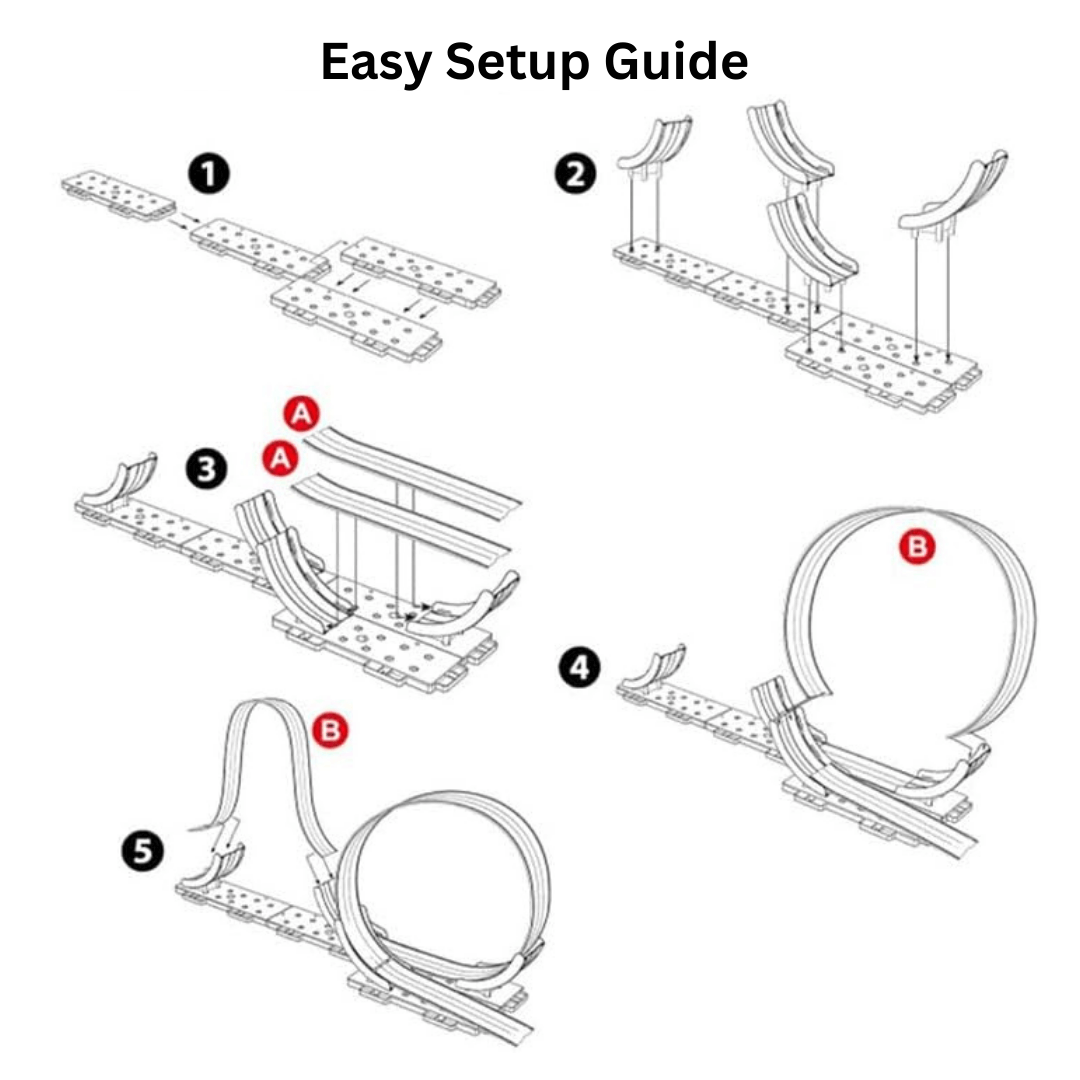 Easy Setup Guide

1

2

A

A

3

B

4

B

5